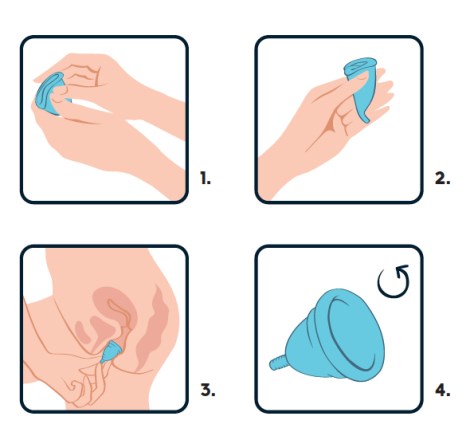 1.

2.

3.

4.